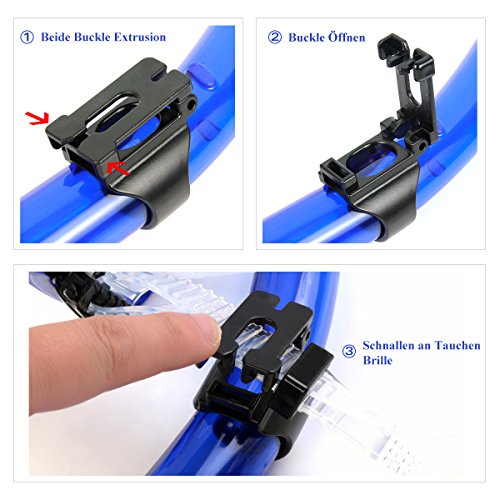 ① Beide Buckle Extrusion

② Buckle Öffnen

③ Schnallen an Tauchen Brille